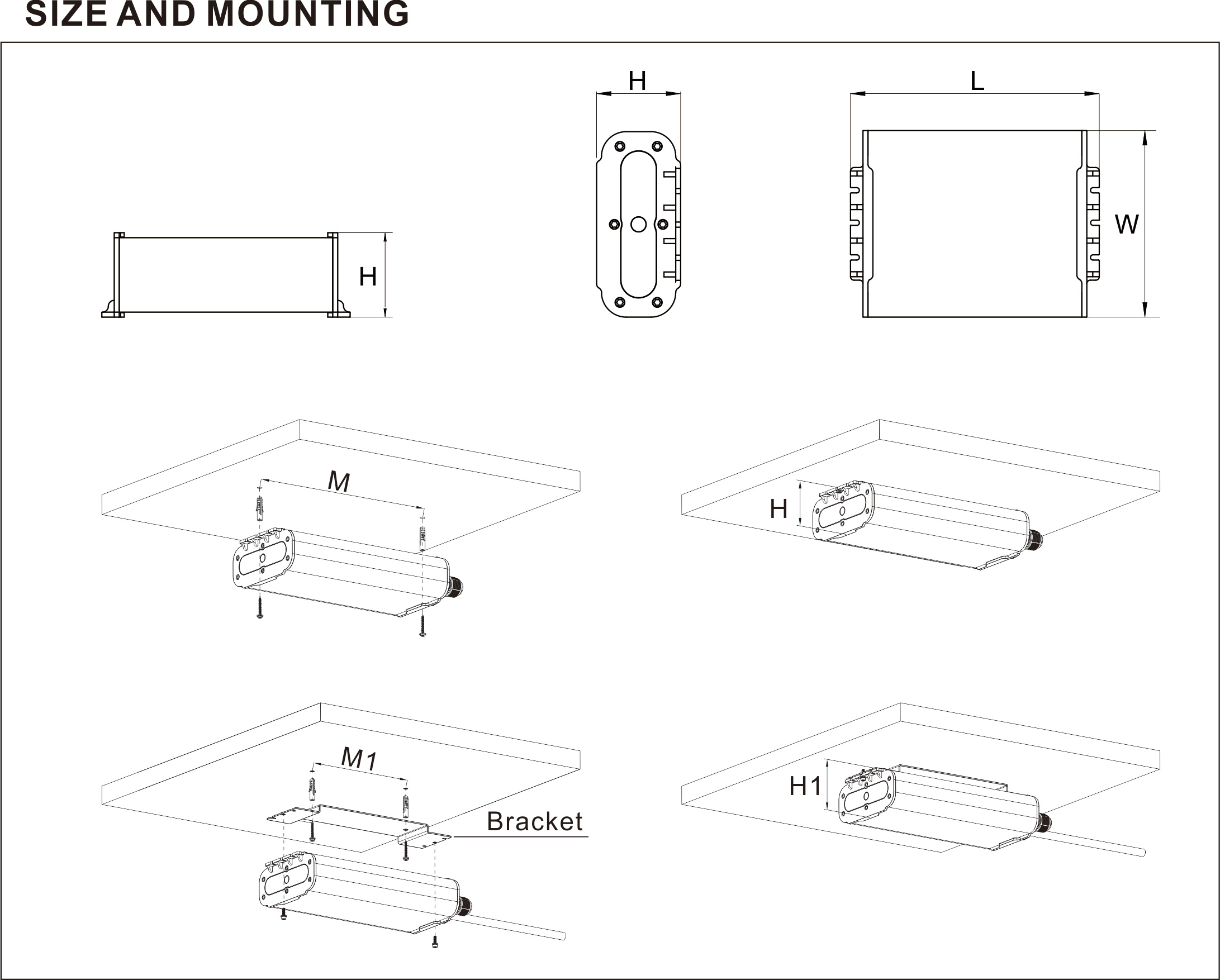 SIZE AND MOUNTING

H

H

L

W

M

H

M1

Bracket

H1