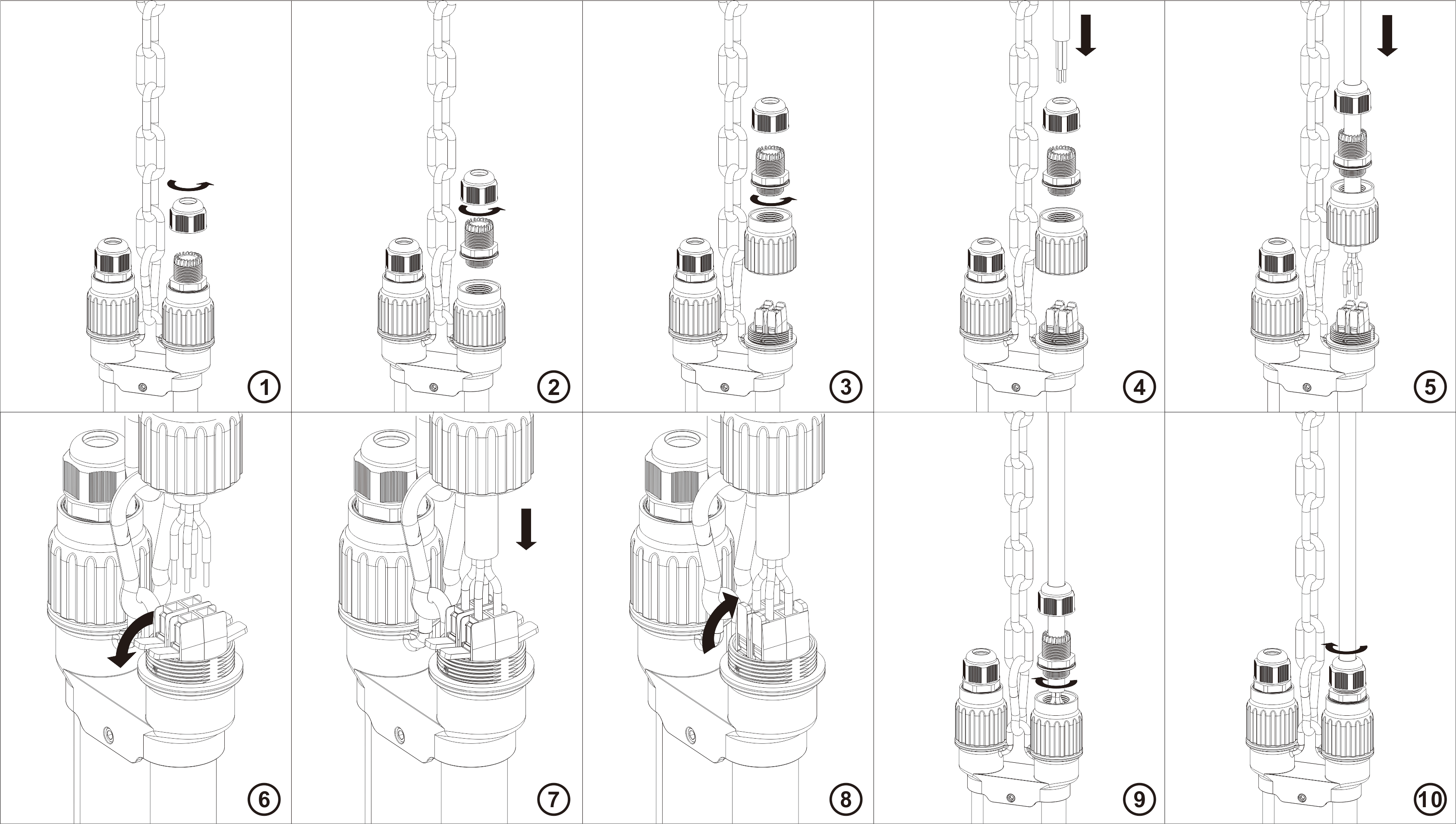 1
2
3
4
5
6
7
8
9
10