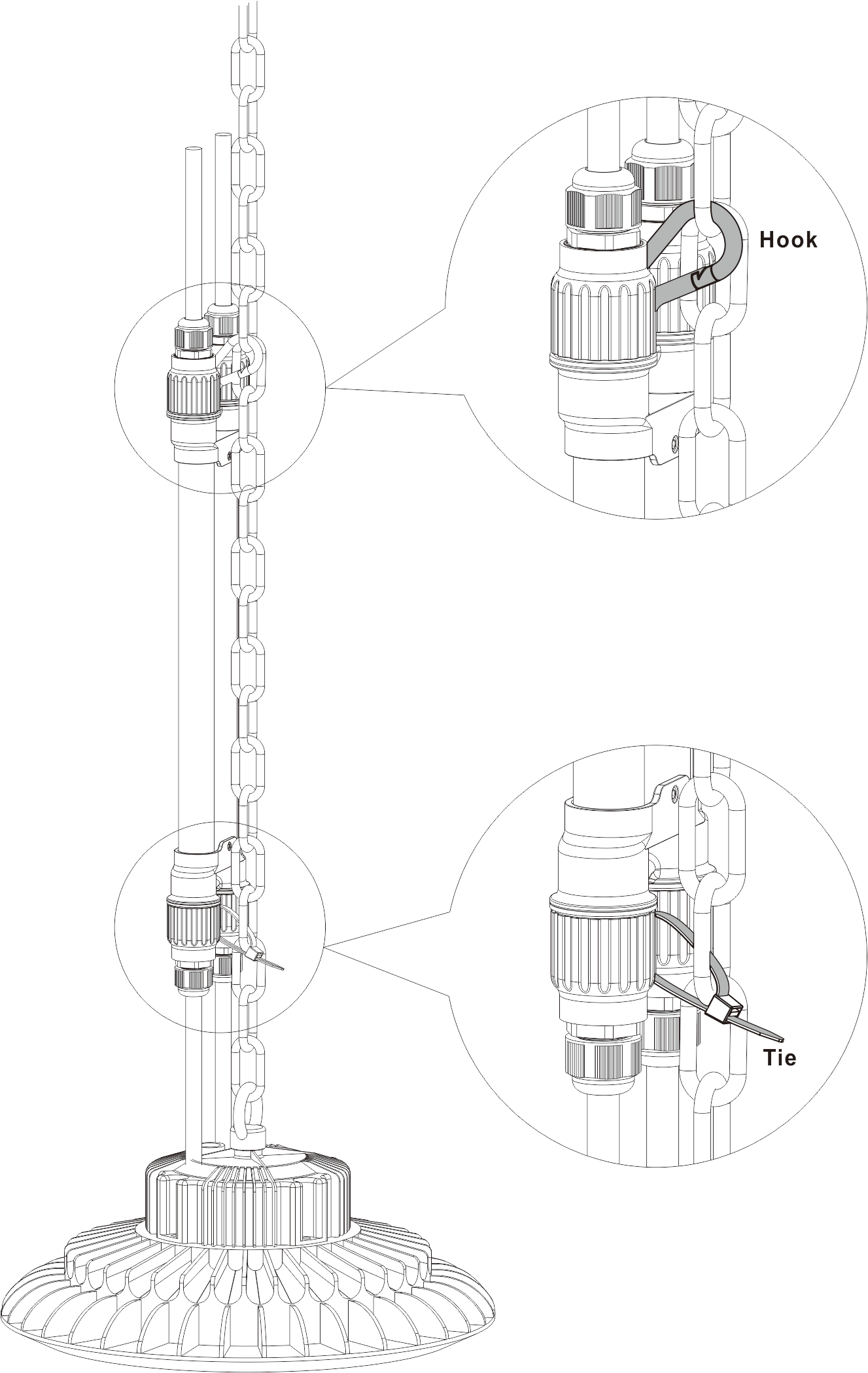 Hook

Tie